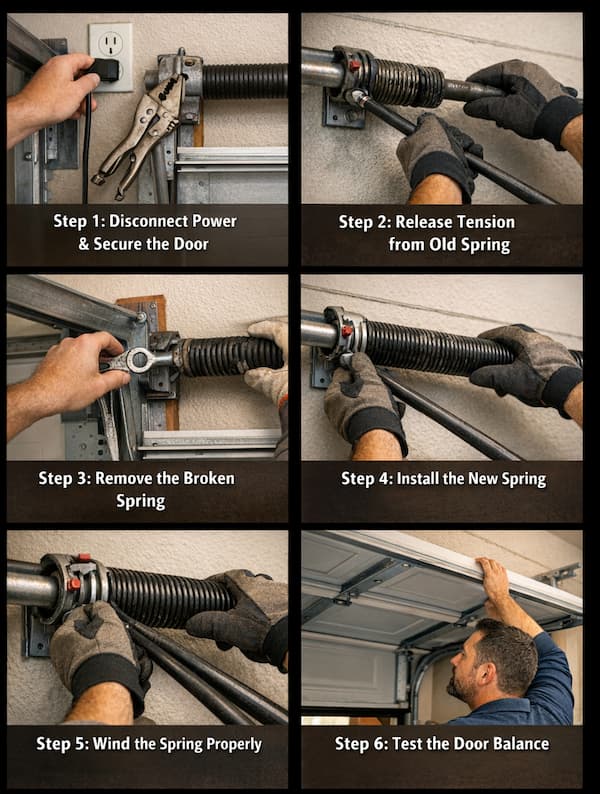 Step 1: Disconnect Power & Secure the Door

Step 2: Release Tension from Old Spring

Step 3: Remove the Broken Spring

Step 4: Install the New Spring

Step 5: Wind the Spring Properly

Step 6: Test the Door Balance